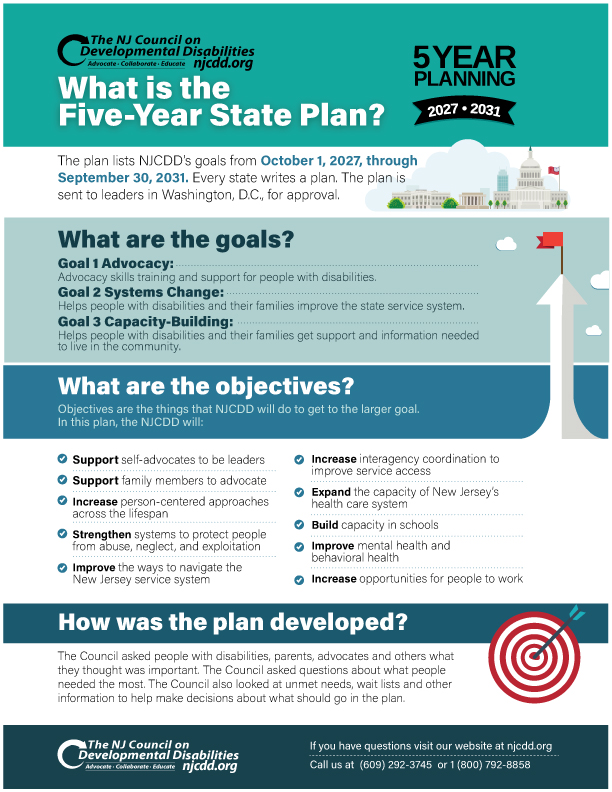 The NJ Council on Developmental Disabilities
Advocate · Collaborate · Educate njcdd.org

What is the Five-Year State Plan?

5 YEAR PLANNING
2027 • 2031

The plan lists NJCDD's goals from October 1, 2027, through September 30, 2031. Every state writes a plan. The plan is sent to leaders in Washington, D.C., for approval.

What are the goals?

Goal 1 Advocacy:
Advocacy skills training and support for people with disabilities.

Goal 2 Systems Change:
Helps people with disabilities and their families improve the state service system.

Goal 3 Capacity-Building:
Helps people with disabilities and their families get support and information needed to live in the community.

What are the objectives?

Objectives are the things that NJCDD will do to get to the larger goal. In this plan, the NJCDD will:

Support self-advocates to be leaders

Support family members to advocate

Increase person-centered approaches across the lifespan

Strengthen systems to protect people from abuse, neglect, and exploitation

Improve the ways to navigate the New Jersey service system

Increase interagency coordination to improve service access

Expand the capacity of New Jersey's health care system

Build capacity in schools

Improve mental health and behavioral health

Increase opportunities for people to work

How was the plan developed?

The Council asked people with disabilities, parents, advocates and others what they thought was important. The Council asked questions about what people needed the most. The Council also looked at unmet needs, wait lists and other information to help make decisions about what should go in the plan.

The NJ Council on Developmental Disabilities
Advocate · Collaborate · Educate njcdd.org

If you have questions visit our website at njcdd.org
Call us at (609) 292-3745 or 1 (800) 792-8858